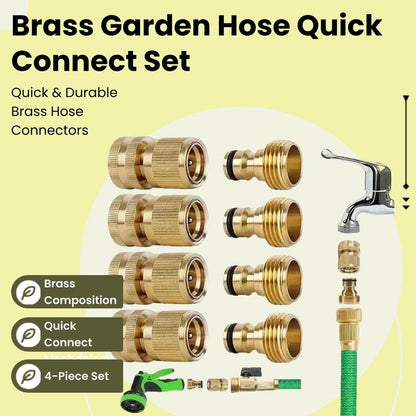 Brass Garden Hose Quick Connect Set

Quick & Durable Brass Hose Connectors

Brass Composition

Quick Connect

4-Piece Set